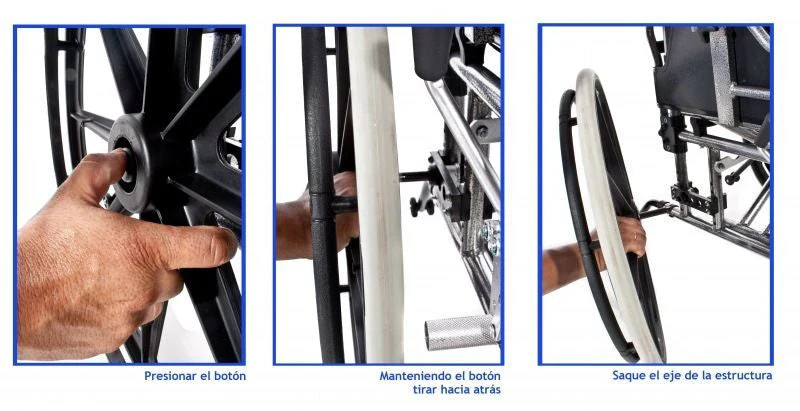 Presionar el botón

Manteniendo el botón tirar hacia atrás

Saque el eje de la estructura