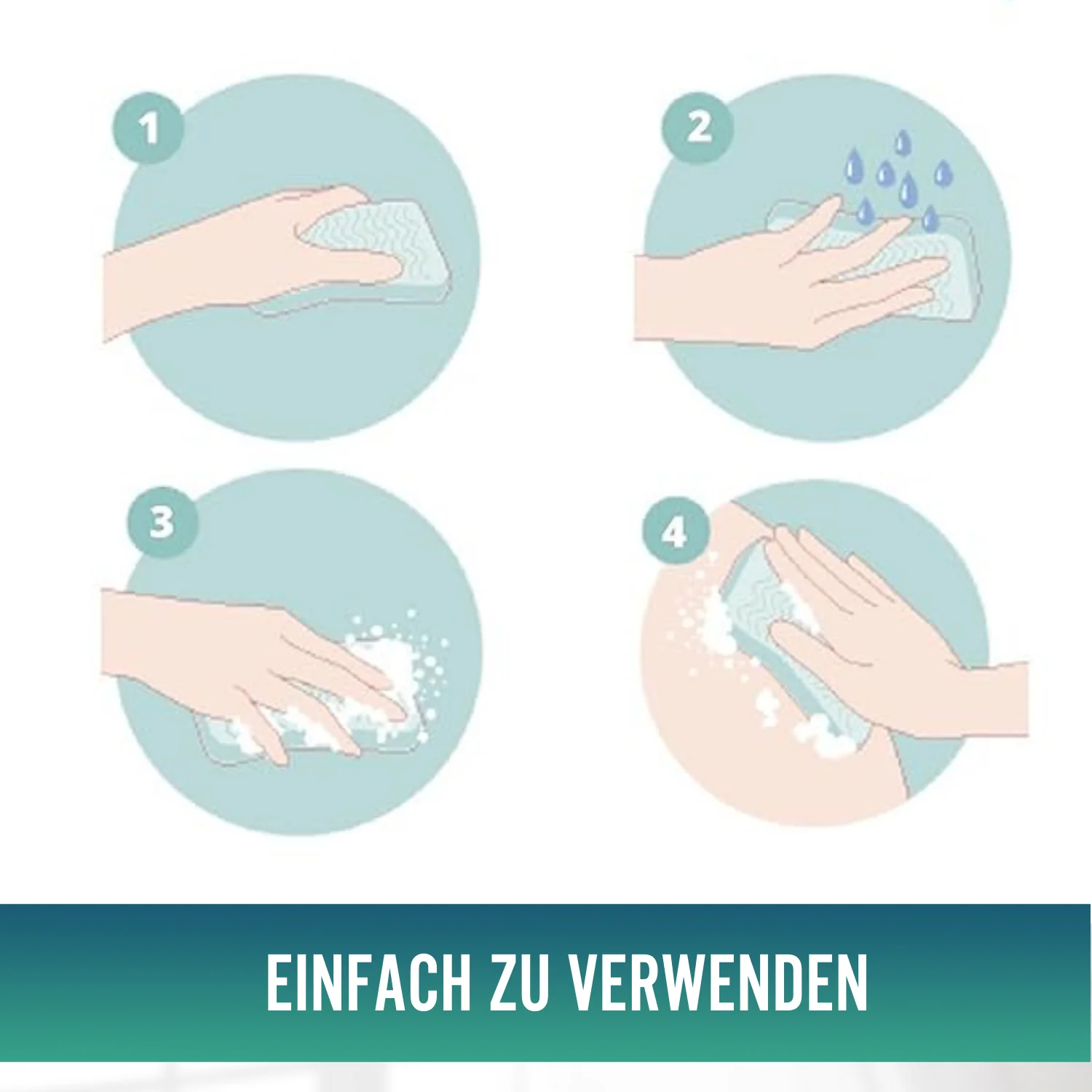 1

2

3

4

EINFACH ZU VERWENDEN